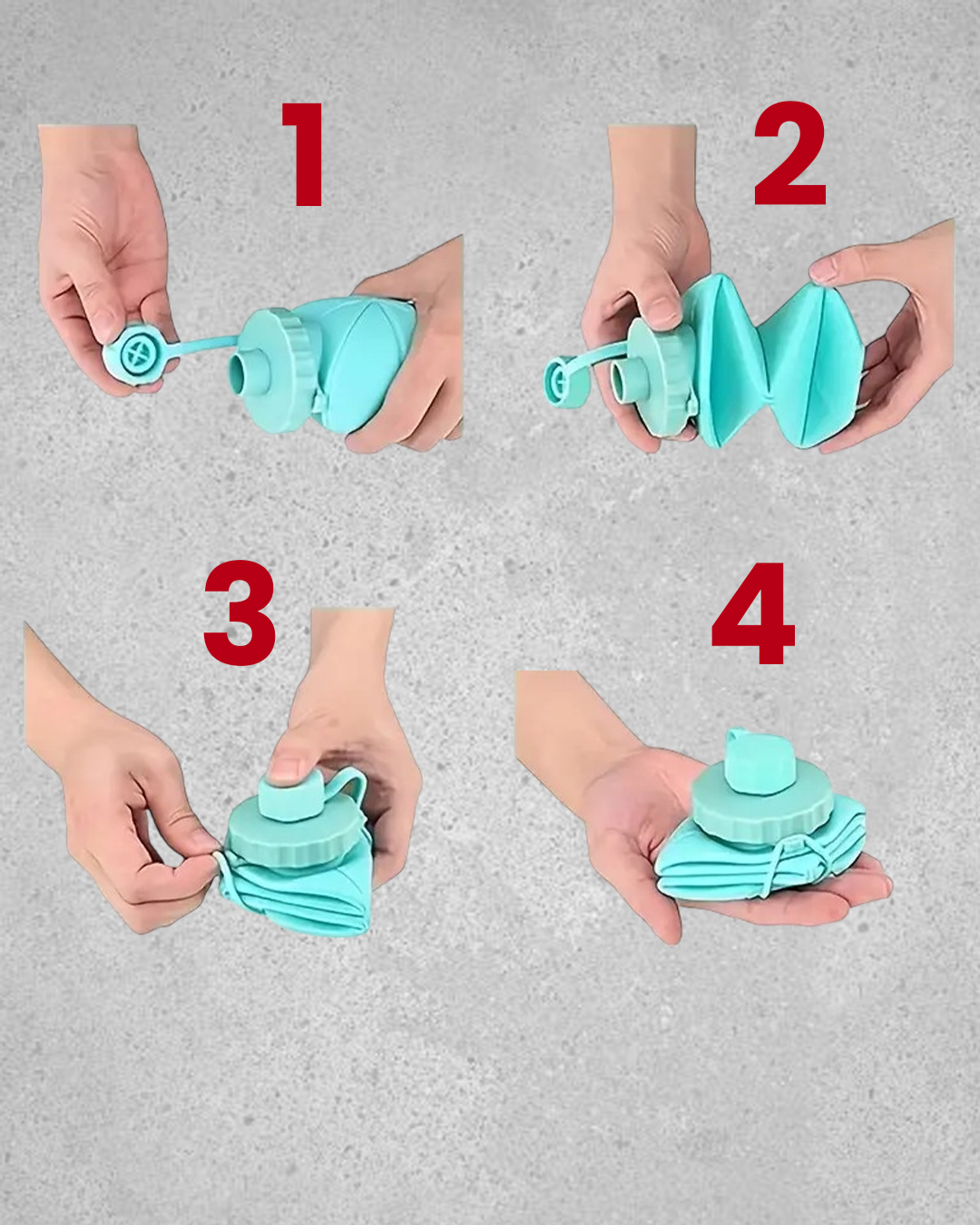 1

2

3

4